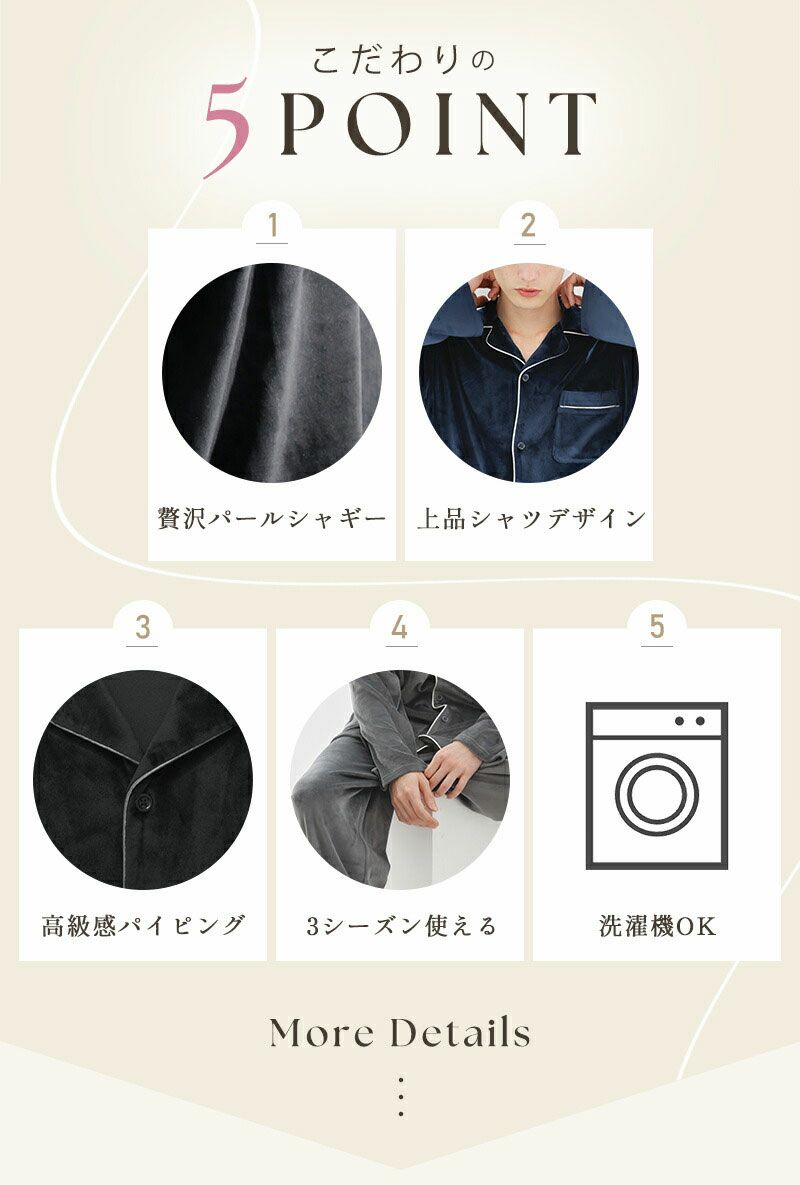 こだわりの
5 POINT

1
贅沢パールシャギー

2
上品シャツデザイン

3
高級感パイピング

4
3シーズン使える

5
洗濯機OK

More Details